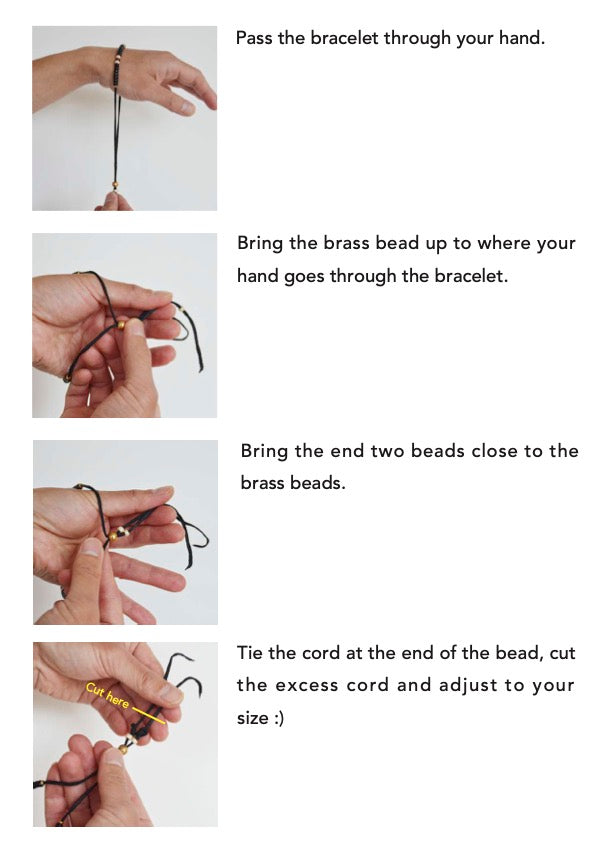 Pass the bracelet through your hand.

Bring the brass bead up to where your hand goes through the bracelet.

Bring the end two beads close to the brass beads.

Cut here

Tie the cord at the end of the bead, cut the excess cord and adjust to your size :)